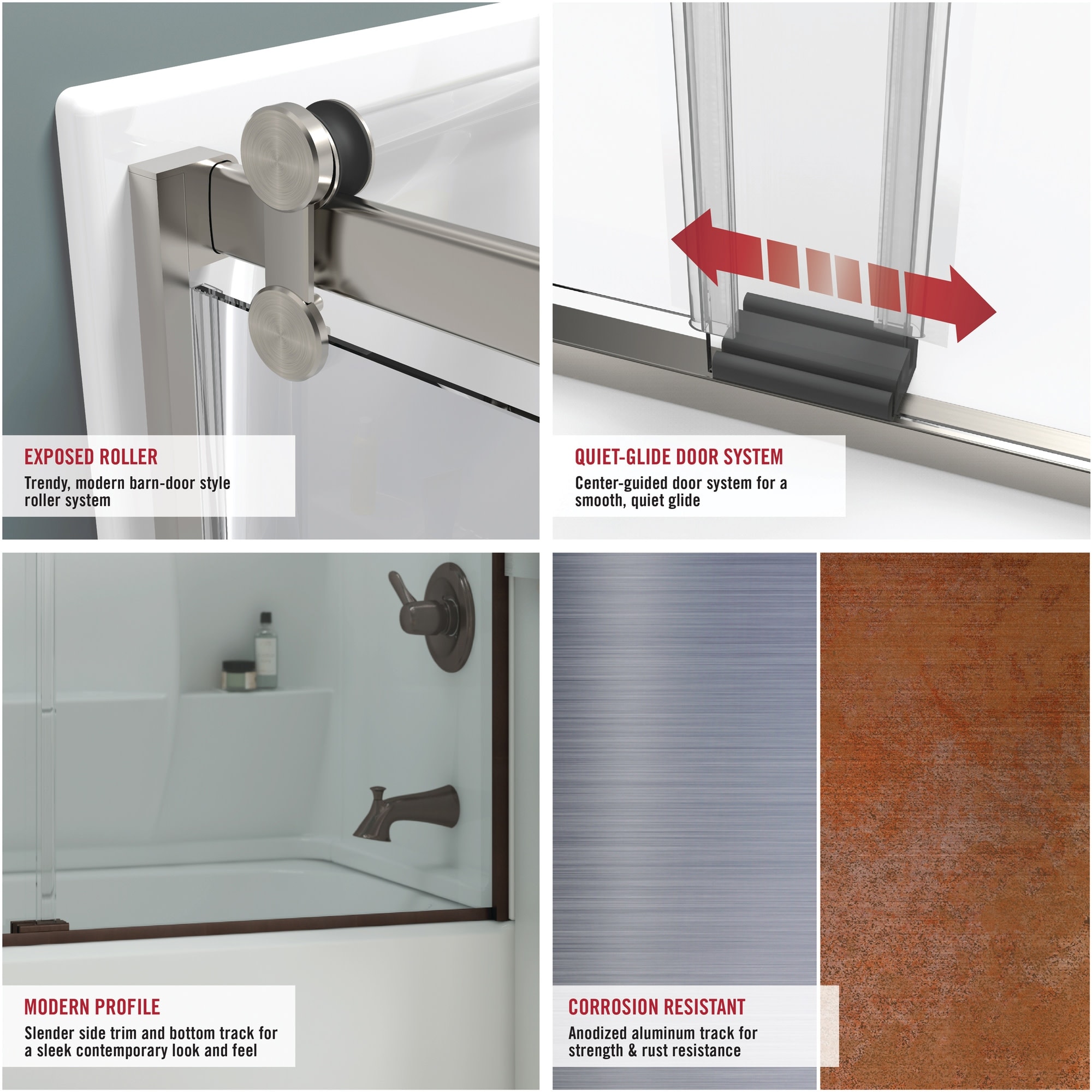 EXPOSED ROLLER
Trendy, modern barn-door style roller system

QUIET-GLIDE DOOR SYSTEM
Center-guided door system for a smooth, quiet glide

MODERN PROFILE
Slender side trim and bottom track for a sleek contemporary look and feel

CORROSION RESISTANT
Anodized aluminum track for strength & rust resistance